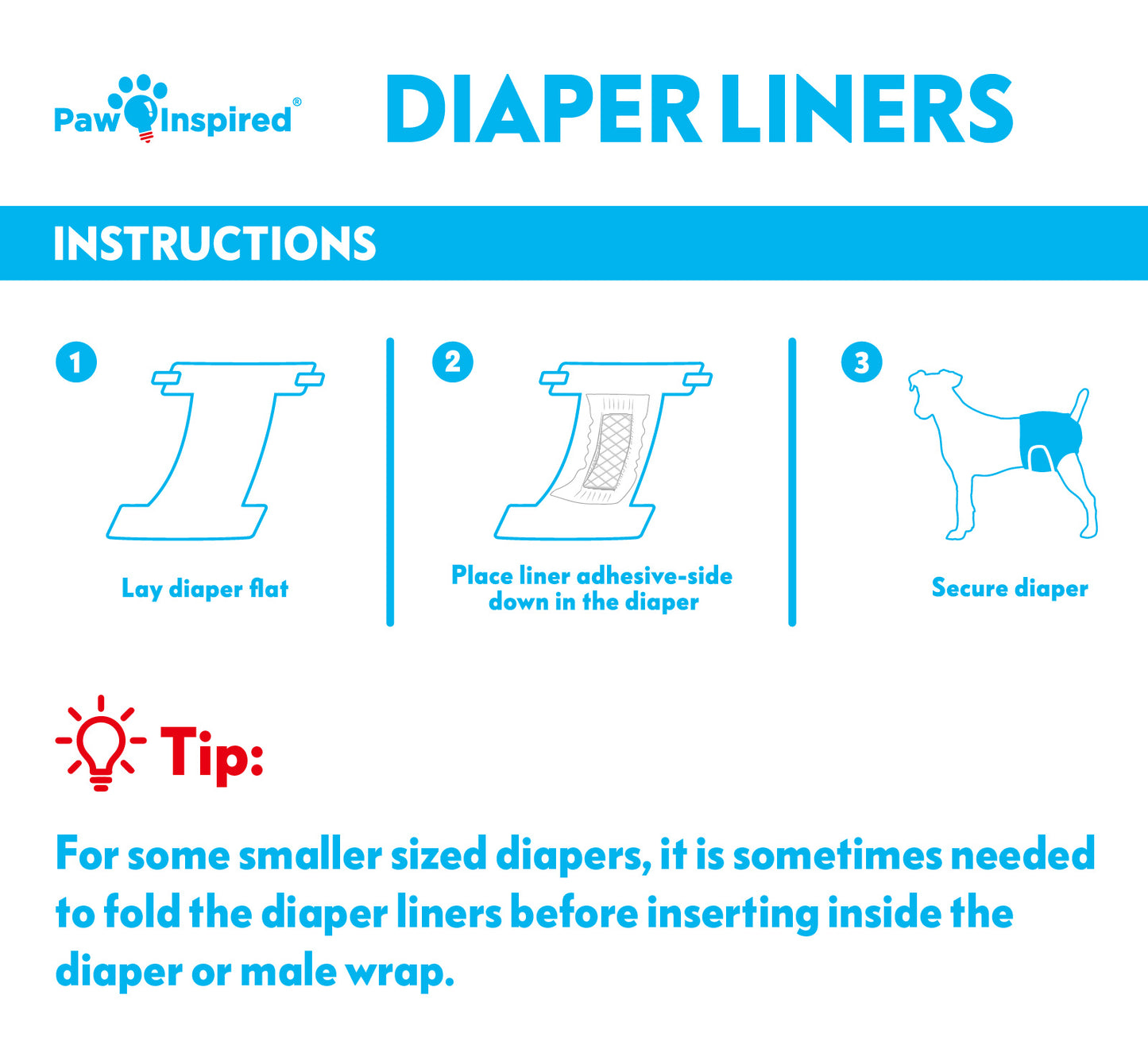 Paw Inspired®

DIAPER LINERS

INSTRUCTIONS

1

Lay diaper flat

2

Place liner adhesive-side down in the diaper

3

Secure diaper

Tip:

For some smaller sized diapers, it is sometimes needed to fold the diaper liners before inserting inside the diaper or male wrap.