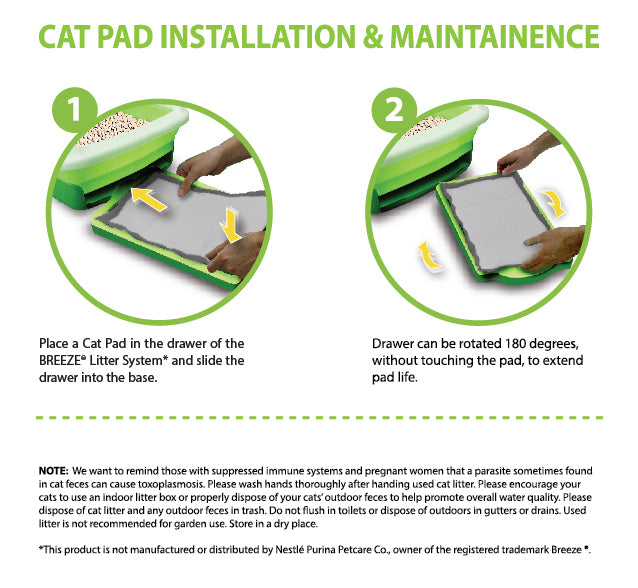 CAT PAD INSTALLATION & MAINTAINENCE

1

Place a Cat Pad in the drawer of the BREEZE® Litter System* and slide the drawer into the base.

2

Drawer can be rotated 180 degrees, without touching the pad, to extend pad life.

NOTE: We want to remind those with suppressed immune systems and pregnant women that a parasite sometimes found in cat feces can cause toxoplasmosis. Please wash hands thoroughly after handing used cat litter. Please encourage your cats to use an indoor litter box or properly dispose of your cats' outdoor feces to help promote overall water quality. Please dispose of cat litter and any outdoor feces in trash. Do not flush in toilets or dispose of outdoors in gutters or drains. Used litter is not recommended for garden use. Store in a dry place.

*This product is not manufactured or distributed by Nestlé Purina Petcare Co., owner of the registered trademark Breeze ®.